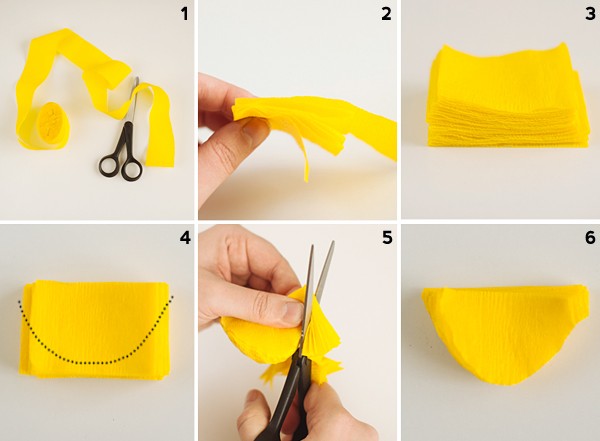 1
2
3
4
5
6