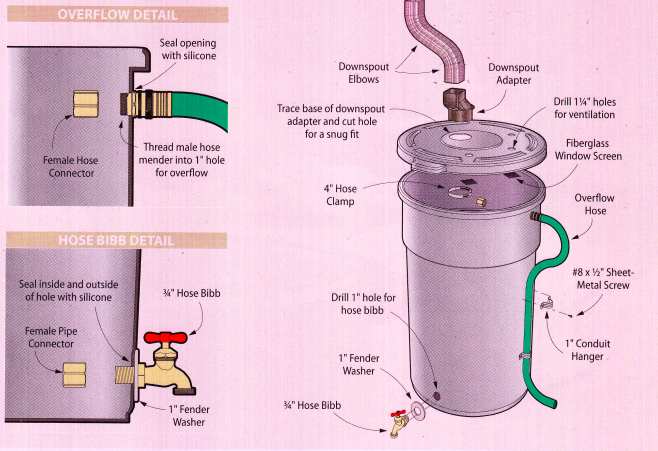 OVERFLOW DETAIL

Seal opening with silicone

Female Hose Connector

Thread male hose mender into 1" hole for overflow

HOSE BIBB DETAIL

Seal inside and outside of hole with silicone

¾" Hose Bibb

Female Pipe Connector

1" Fender Washer

Downspout Elbows

Downspout Adapter

Trace base of downspout adapter and cut hole for a snug fit

Drill 1¼" holes for ventilation

Fiberglass Window Screen

4" Hose Clamp

Overflow Hose

#8 x ½" Sheet-Metal Screw

Drill 1" hole for hose bibb

1" Conduit Hanger

1" Fender Washer

¾" Hose Bibb